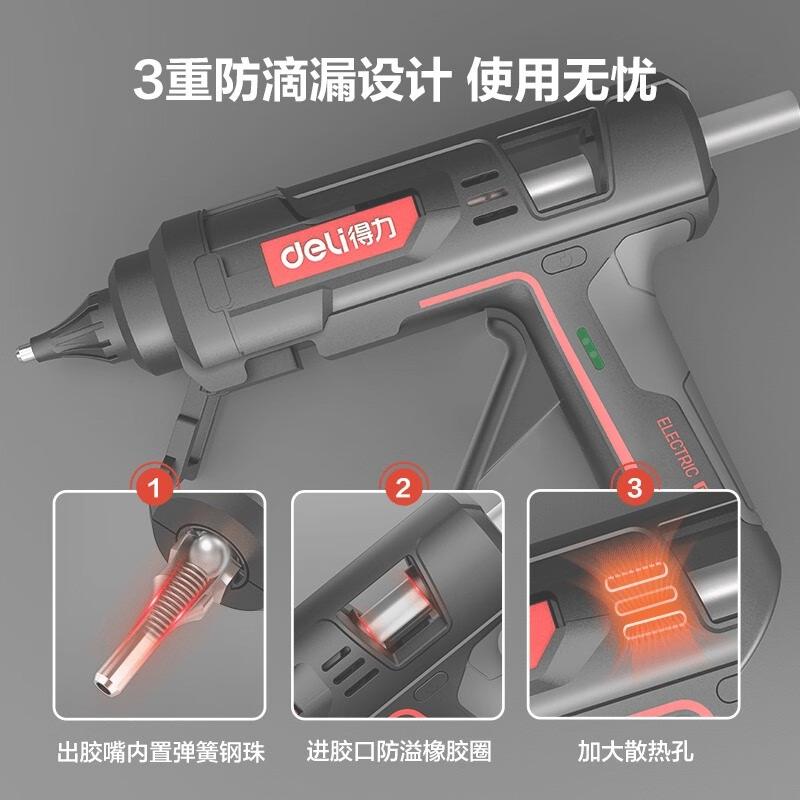 3重防滴漏设计 使用无忧

deli得力

ELECTRIC

1

2

3

出胶嘴内置弹簧钢珠

进胶口防溢橡胶圈

加大散热孔